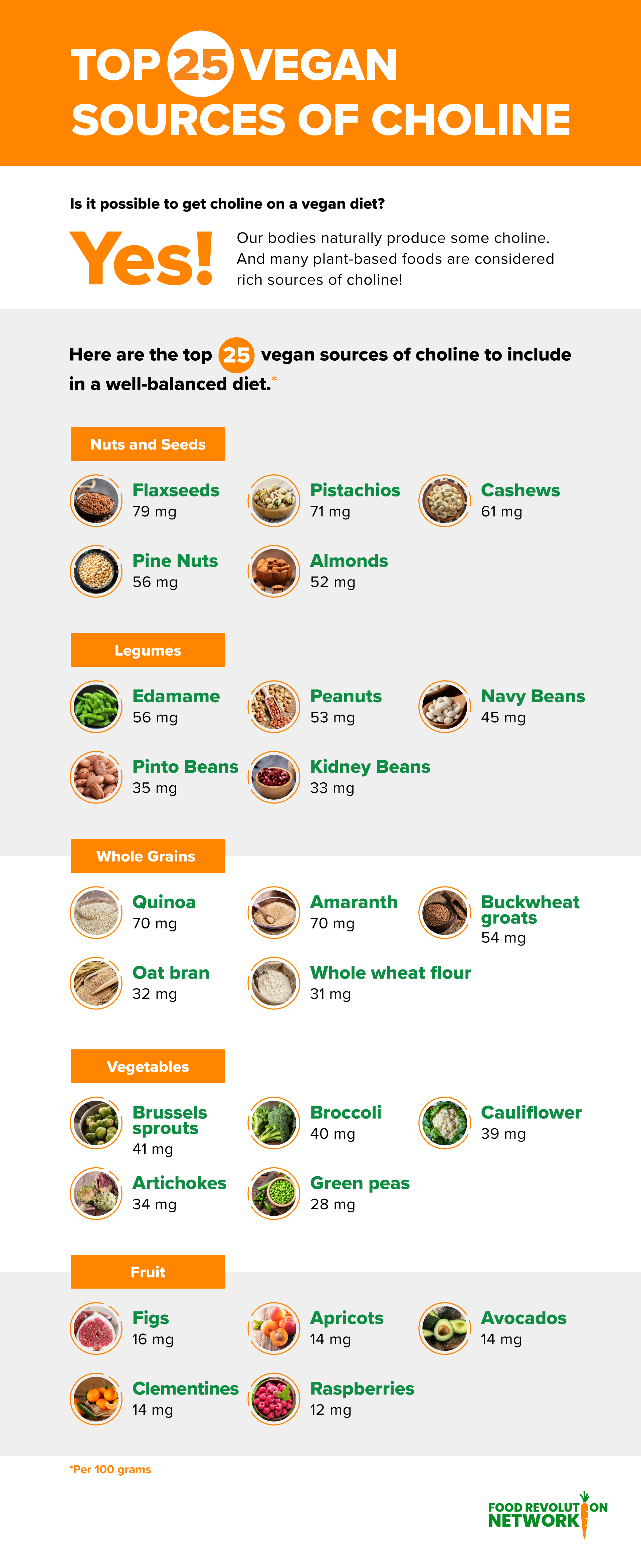 TOP 25 VEGAN SOURCES OF CHOLINE

Is it possible to get choline on a vegan diet?

Yes!

Our bodies naturally produce some choline. And many plant-based foods are considered rich sources of choline!

Here are the top 25 vegan sources of choline to include in a well-balanced diet.*

Nuts and Seeds

Flaxseeds
79 mg

Pistachios
71 mg

Cashews
61 mg

Pine Nuts
56 mg

Almonds
52 mg

Legumes

Edamame
56 mg

Peanuts
53 mg

Navy Beans
45 mg

Pinto Beans
35 mg

Kidney Beans
33 mg

Whole Grains

Quinoa
70 mg

Amaranth
70 mg

Buckwheat groats
54 mg

Oat bran
32 mg

Whole wheat flour
31 mg

Vegetables

Brussels sprouts
41 mg

Broccoli
40 mg

Cauliflower
39 mg

Artichokes
34 mg

Green peas
28 mg

Fruit

Figs
16 mg

Apricots
14 mg

Avocados
14 mg

Clementines
14 mg

Raspberries
12 mg

*Per 100 grams

FOOD REVOLUTION NETWORK