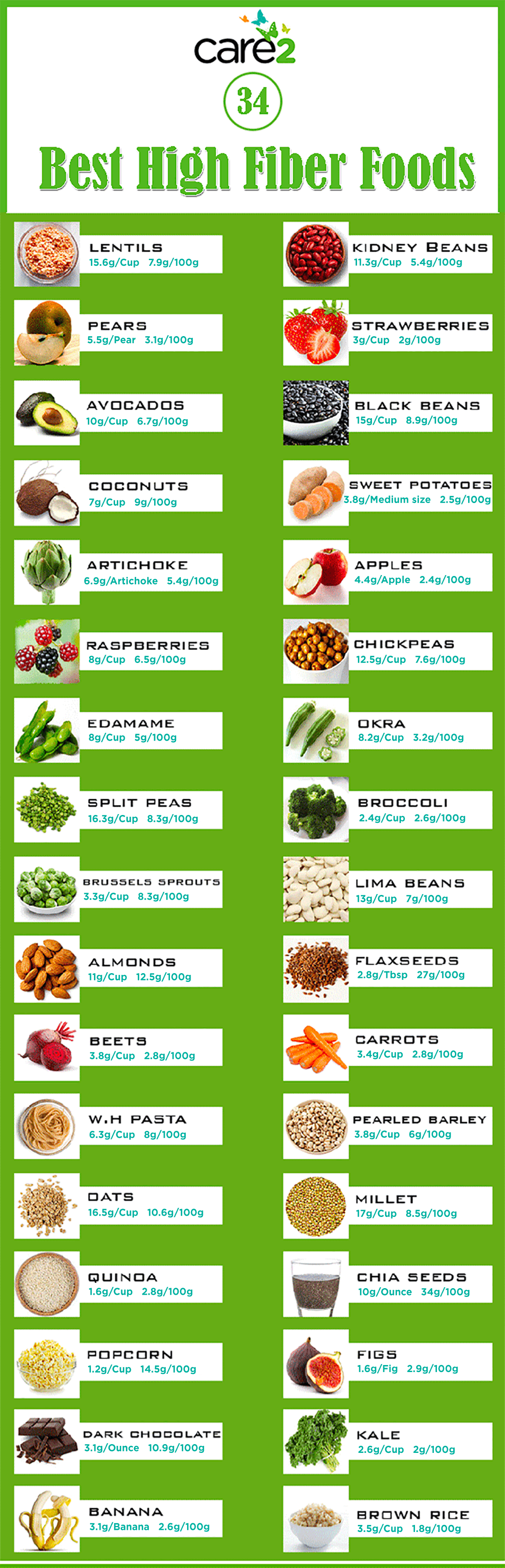 care2

34

Best High Fiber Foods

LENTILS
15.6g/Cup 7.9g/100g

PEARS
5.5g/Pear 3.1g/100g

AVOCADOS
10g/Cup 6.7g/100g

COCONUTS
7g/Cup 9g/100g

ARTICHOKE
6.9g/Artichoke 5.4g/100g

RASPBERRIES
8g/Cup 6.5g/100g

EDAMAME
8g/Cup 5g/100g

SPLIT PEAS
16.3g/Cup 8.3g/100g

BRUSSELS SPROUTS
3.3g/Cup 8.3g/100g

ALMONDS
11g/Cup 12.5g/100g

BEETS
3.8g/Cup 2.8g/100g

W.H PASTA
6.3g/Cup 8g/100g

OATS
16.5g/Cup 10.6g/100g

QUINOA
1.6g/Cup 2.8g/100g

POPCORN
1.2g/Cup 14.5g/100g

DARK CHOCOLATE
3.1g/Ounce 10.9g/100g

BANANA
3.1g/Banana 2.6g/100g

KIDNEY BEANS
11.3g/Cup 5.4g/100g

STRAWBERRIES
3g/Cup 2g/100g

BLACK BEANS
15g/Cup 8.9g/100g

SWEET POTATOES
3.8g/Medium size 2.5g/100g

APPLES
4.4g/Apple 2.4g/100g

CHICKPEAS
12.5g/Cup 7.6g/100g

OKRA
8.2g/Cup 3.2g/100g

BROCCOLI
2.4g/Cup 2.6g/100g

LIMA BEANS
13g/Cup 7g/100g

FLAXSEEDS
2.8g/Tbsp 27g/100g

CARROTS
3.4g/Cup 2.8g/100g

PEARLED BARLEY
3.8g/Cup 6g/100g

MILLET
17g/Cup 8.5g/100g

CHIA SEEDS
10g/Ounce 34g/100g

FIGS
1.6g/Fig 2.9g/100g

KALE
2.6g/Cup 2g/100g

BROWN RICE
3.5g/Cup 1.8g/100g