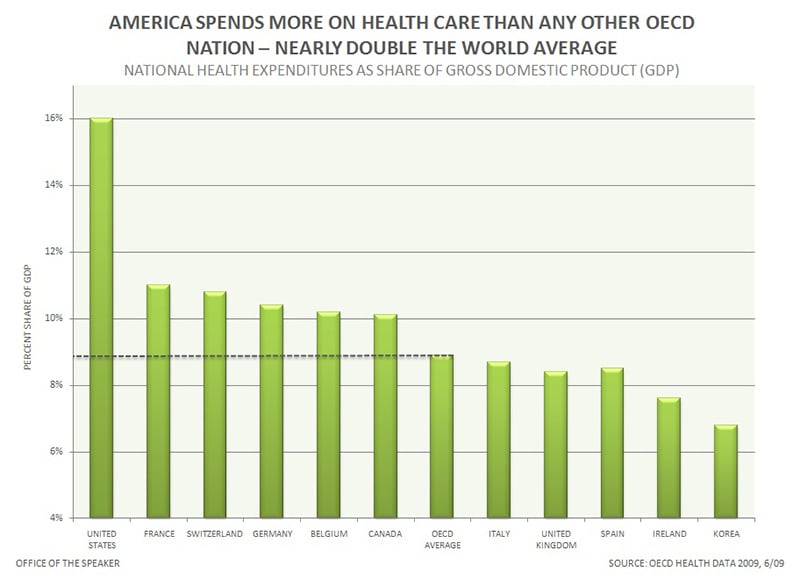 AMERICA SPENDS MORE ON HEALTH CARE THAN ANY OTHER OECD NATION – NEARLY DOUBLE THE WORLD AVERAGE

NATIONAL HEALTH EXPENDITURES AS SHARE OF GROSS DOMESTIC PRODUCT (GDP)

PERCENT SHARE OF GDP

16%
14%
12%
10%
8%
6%
4%

UNITED STATES
FRANCE
SWITZERLAND
GERMANY
BELGIUM
CANADA
OECD AVERAGE
ITALY
UNITED KINGDOM
SPAIN
IRELAND
KOREA

OFFICE OF THE SPEAKER

SOURCE: OECD HEALTH DATA 2009, 6/09