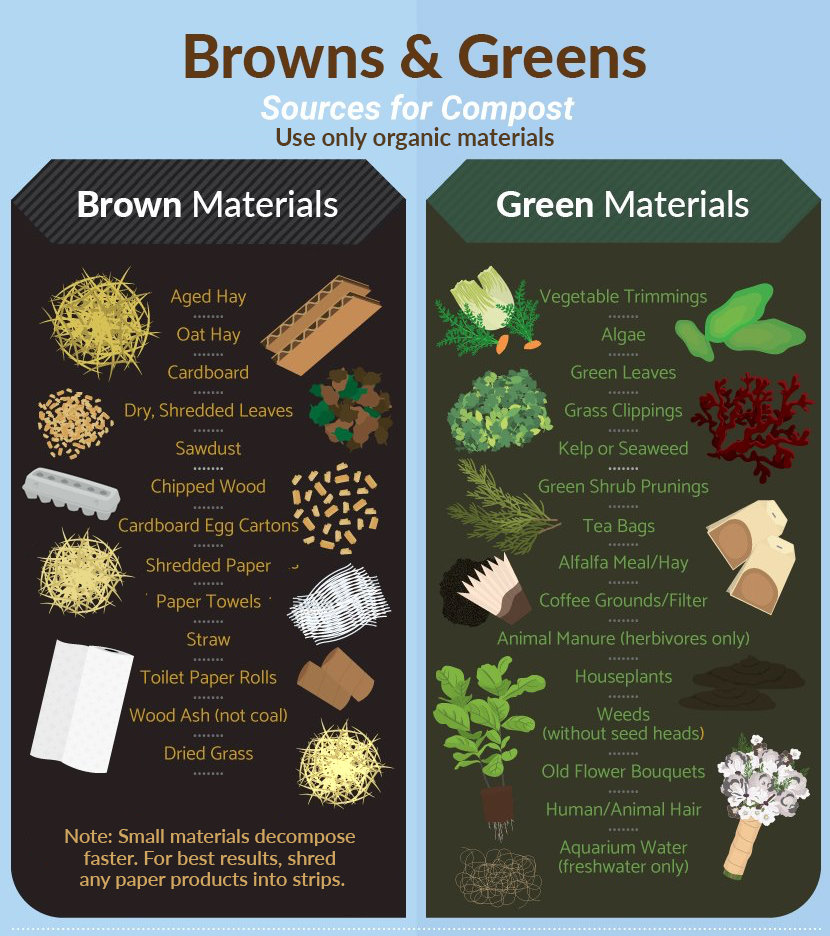 Browns & Greens

Sources for Compost

Use only organic materials

Brown Materials

Aged Hay

Oat Hay

Cardboard

Dry, Shredded Leaves

Sawdust

Chipped Wood

Cardboard Egg Cartons

Shredded Paper

Paper Towels

Straw

Toilet Paper Rolls

Wood Ash (not coal)

Dried Grass

Note: Small materials decompose faster. For best results, shred any paper products into strips.

Green Materials

Vegetable Trimmings

Algae

Green Leaves

Grass Clippings

Kelp or Seaweed

Green Shrub Prunings

Tea Bags

Alfalfa Meal/Hay

Coffee Grounds/Filter

Animal Manure (herbivores only)

Houseplants

Weeds (without seed heads)

Old Flower Bouquets

Human/Animal Hair

Aquarium Water (freshwater only)